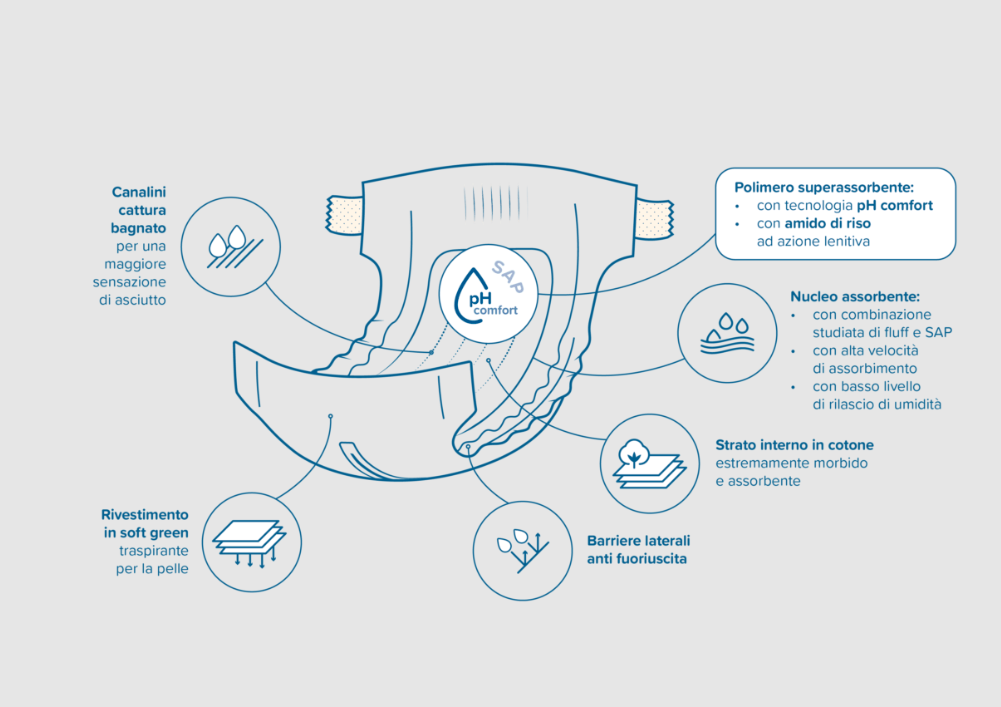 Canalini cattura bagnato per una maggiore sensazione di asciutto

SAP
pH comfort

Polimero superassorbente:
• con tecnologia pH comfort
• con amido di riso ad azione lenitiva

Nucleo assorbente:
• con combinazione studiata di fluff e SAP
• con alta velocità di assorbimento
• con basso livello di rilascio di umidità

Strato interno in cotone estremamente morbido e assorbente

Rivestimento in soft green traspirante per la pelle

Barriere laterali anti fuoriuscita